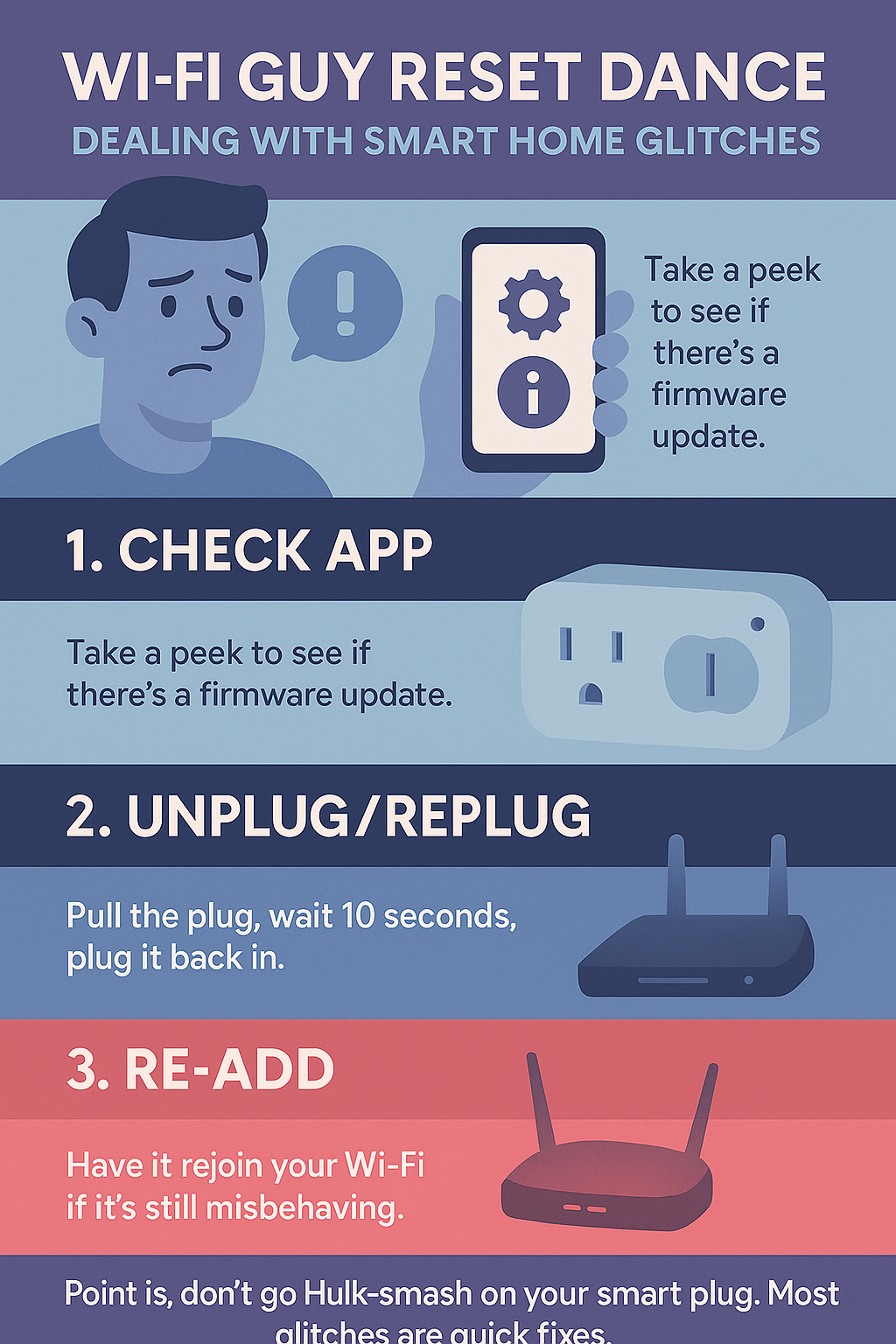 WI-FI GUY RESET DANCE
DEALING WITH SMART HOME GLITCHES

Take a peek to see if there's a firmware update.

1. CHECK APP

Take a peek to see if there's a firmware update.

2. UNPLUG/REPLUG

Pull the plug, wait 10 seconds, plug it back in.

3. RE-ADD

Have it rejoin your Wi-Fi if it's still misbehaving.

Point is, don't go Hulk-smash on your smart plug. Most glitches are quick fixes.